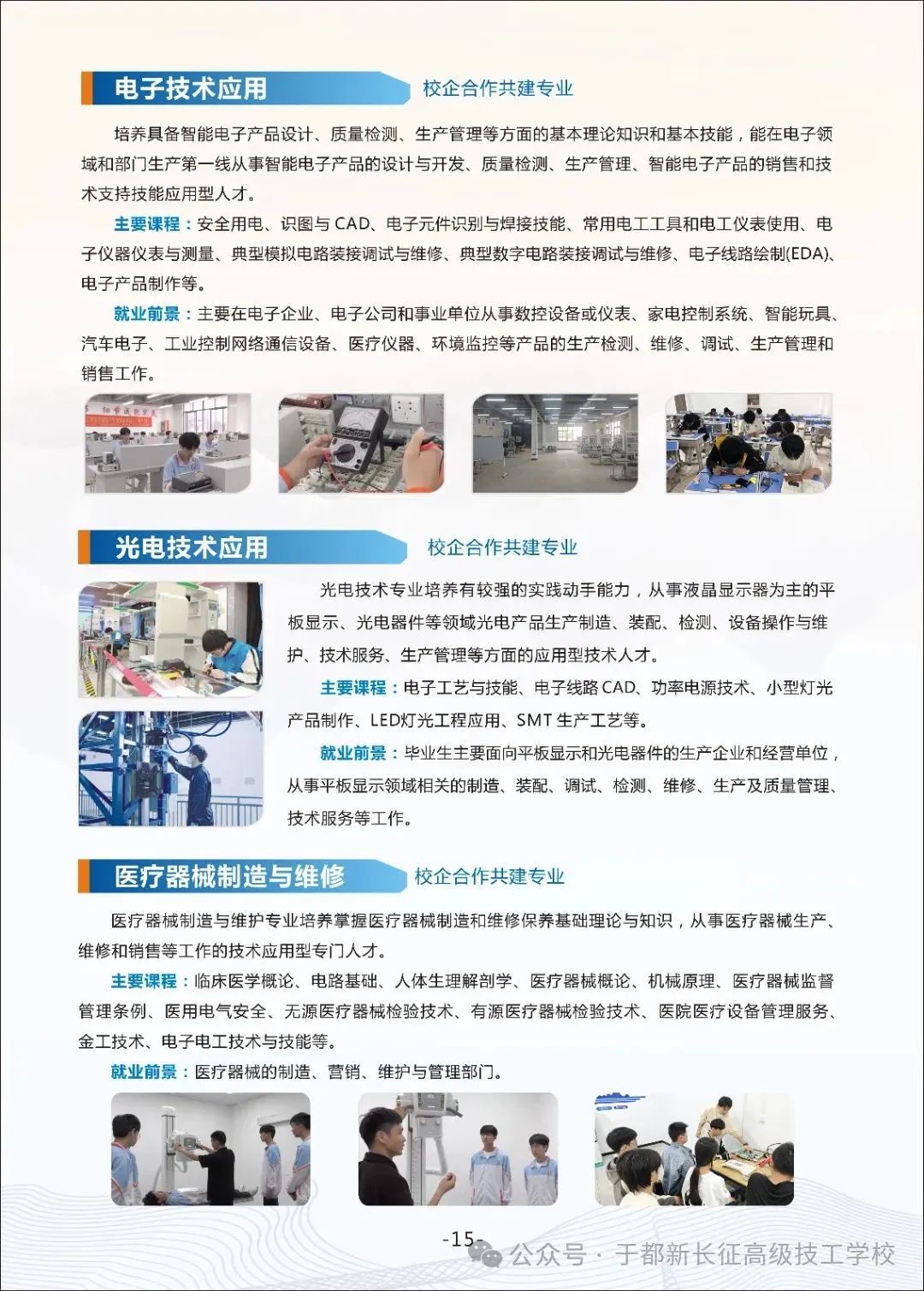 电子技术应用 校企合作共建专业

培养具备智能电子产品设计、质量检测、生产管理等方面的基本理论知识和基本技能，能在电子领域和部门生产第一线从事智能电子产品的设计与开发、质量检测、生产管理、智能电子产品的销售和技术支持技能应用型人才。

主要课程：安全用电、识图与 CAD、电子元件识别与焊接技能、常用电工工具和电工仪表使用、电子仪器仪表与测量、典型模拟电路装接调试与维修、典型数字电路装接调试与维修、电子线路绘制(EDA)、电子产品制作等。

就业前景：主要在电子企业、电子公司和事业单位从事数控设备或仪表、家电控制系统、智能玩具、汽车电子、工业控制网络通信设备、医疗仪器、环境监控等产品的生产检测、维修、调试、生产管理和销售工作。

光电技术应用 校企合作共建专业

光电技术专业培养有较强的实践动手能力，从事液晶显示器为主的平板显示、光电器件等领域光电产品生产制造、装配、检测、设备操作与维护、技术服务、生产管理等方面的应用型技术人才。

主要课程：电子工艺与技能、电子线路 CAD、功率电源技术、小型灯光产品制作、LED灯光工程应用、SMT 生产工艺等。

就业前景：毕业生主要面向平板显示和光电器件的生产企业和经营单位，从事平板显示领域相关的制造、装配、调试、检测、维修、生产及质量管理、技术服务等工作。

医疗器械制造与维修 校企合作共建专业

医疗器械制造与维护专业培养掌握医疗器械制造和维修保养基础理论与知识，从事医疗器械生产、维修和销售等工作的技术应用型专门人才。

主要课程：临床医学概论、电路基础、人体生理解剖学、医疗器械概论、机械原理、医疗器械监督管理条例、医用电气安全、无源医疗器械检验技术、有源医疗器械检验技术、医院医疗设备管理服务、金工技术、电子电工技术与技能等。

就业前景：医疗器械的制造、营销、维护与管理部门。

-15-

公众号 · 于都新长征高级技工学校